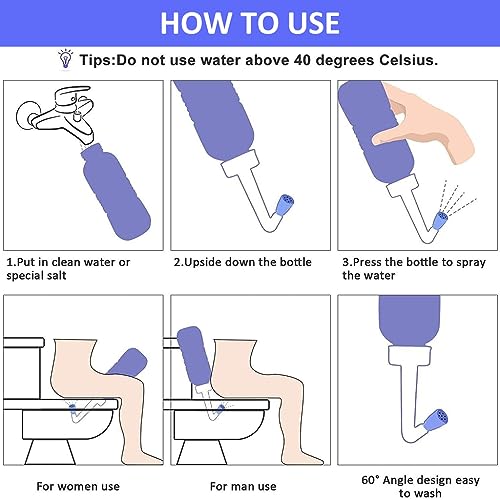 HOW TO USE

Tips:Do not use water above 40 degrees Celsius.

1.Put in clean water or special salt

2.Upside down the bottle

3.Press the bottle to spray the water

For women use

For man use

60° Angle design easy to wash